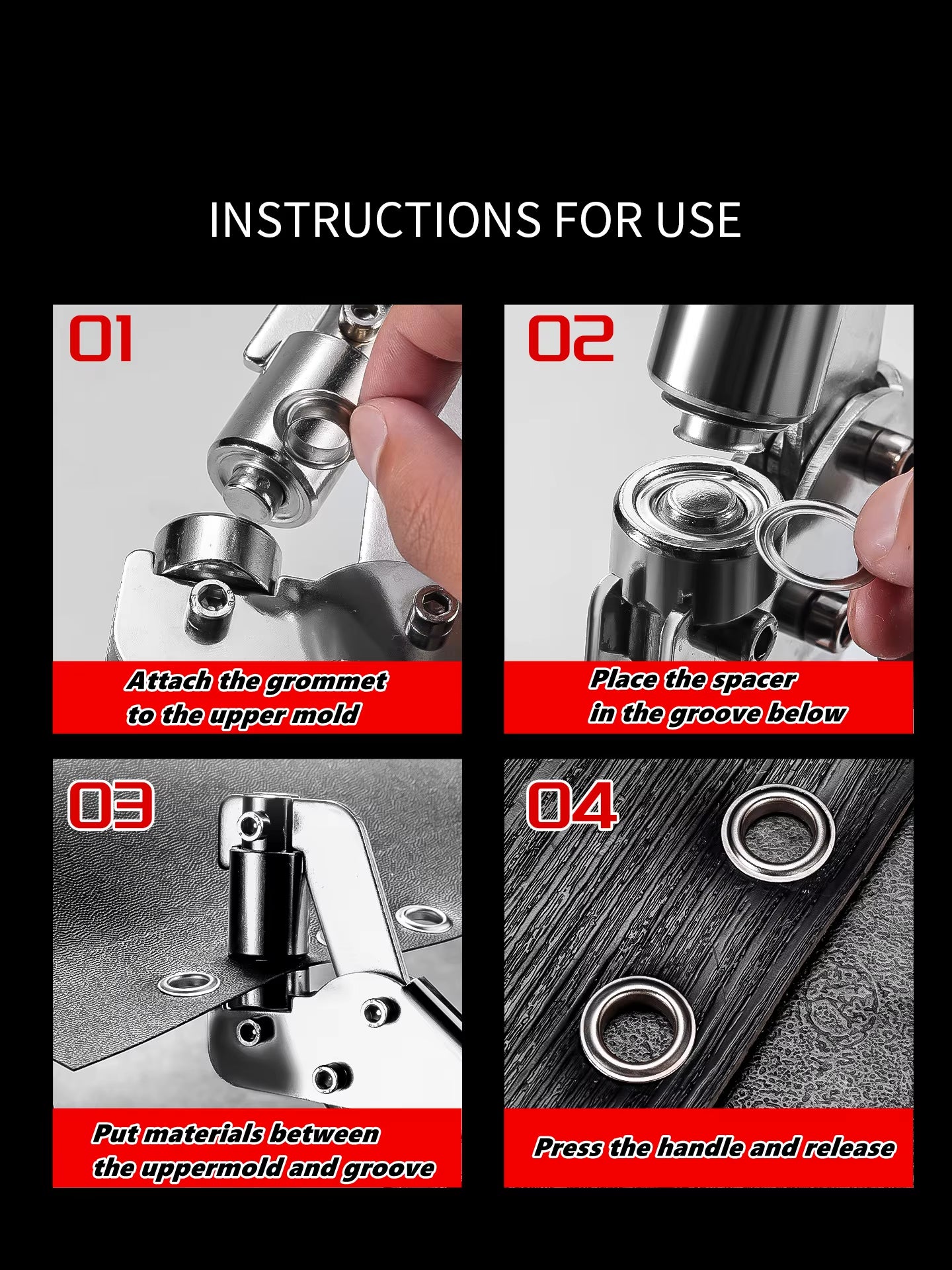 INSTRUCTIONS FOR USE

01

Attach the grommet to the upper mold

02

Place the spacer in the groove below

03

Put materials between the uppermold and groove

04

Press the handle and release